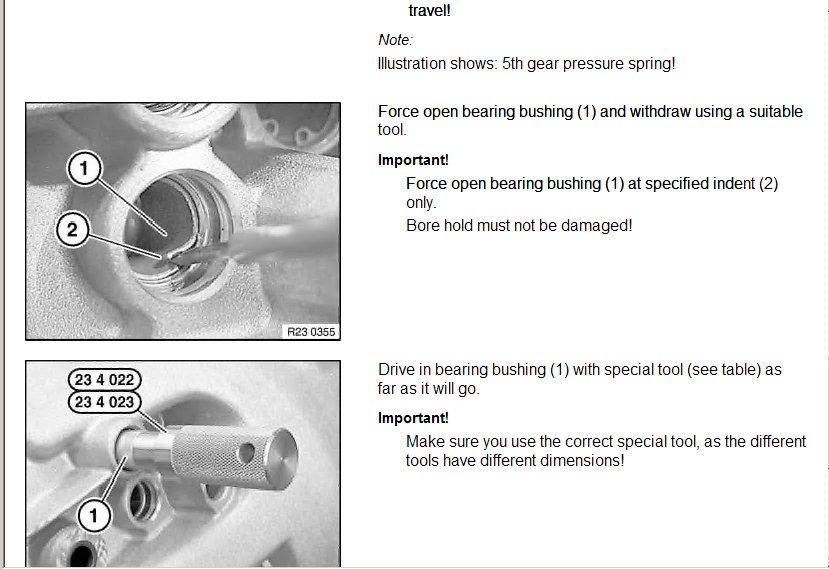 travel!

Note:
Illustration shows: 5th gear pressure spring!

1
2
R23 0355

Force open bearing bushing (1) and withdraw using a suitable tool.

Important!
Force open bearing bushing (1) at specified indent (2) only.
Bore hold must not be damaged!

23 4 022
23 4 023
1

Drive in bearing bushing (1) with special tool (see table) as far as it will go.

Important!
Make sure you use the correct special tool, as the different tools have different dimensions!